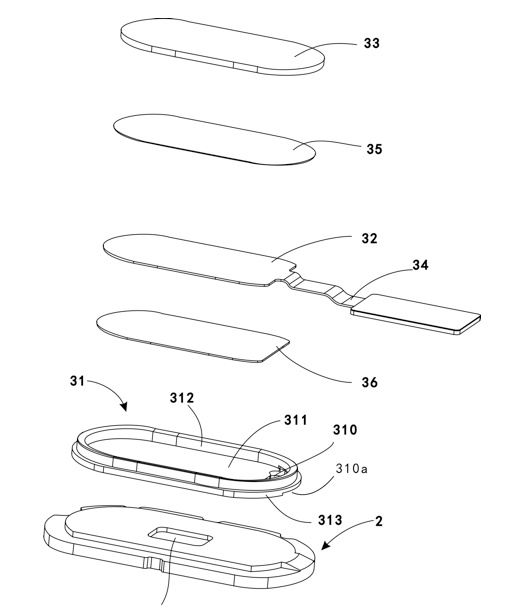 33

35

32

34

36

31

312

311

310

310a

313

2